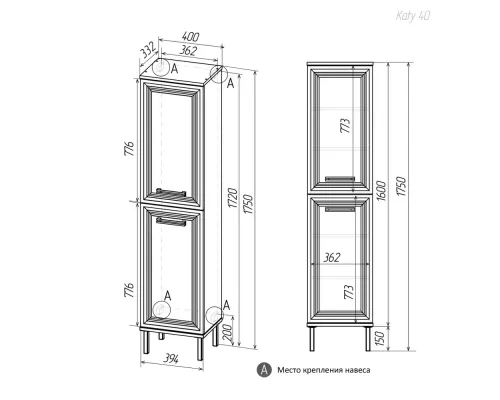 Katy 40

400
332
362
A
A
776
1720
1750
776
A
A
200
394

773
1600
1750
362
773
150

A Место крепления навеса