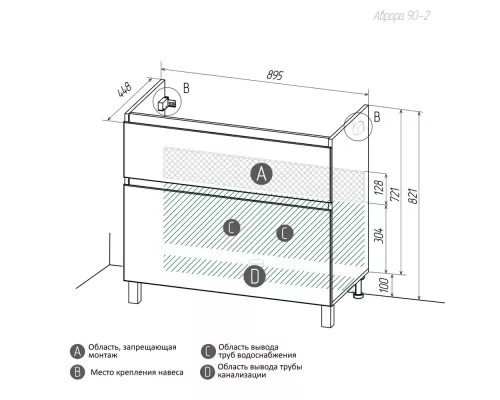 Аврора 90-2

895

448

B

B

A

C

C

D

128

304

100

721

821

A Область, запрещающая монтаж

B Место крепления навеса

C Область вывода труб водоснабжения

D Область вывода трубы канализации