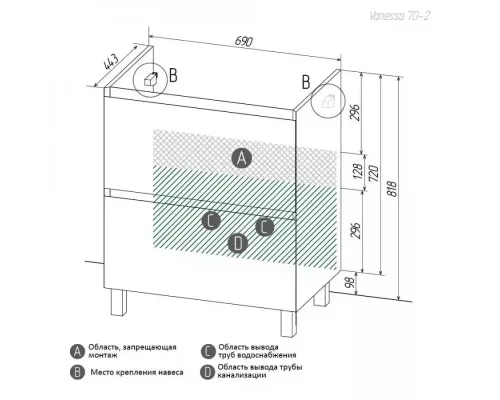 Vanessa 70-2

690

443

B

B

296

128

720

818

296

98

A

C

C

D

A Область, запрещающая монтаж

B Место крепления навеса

C Область вывода труб водоснабжения

D Область вывода трубы канализации