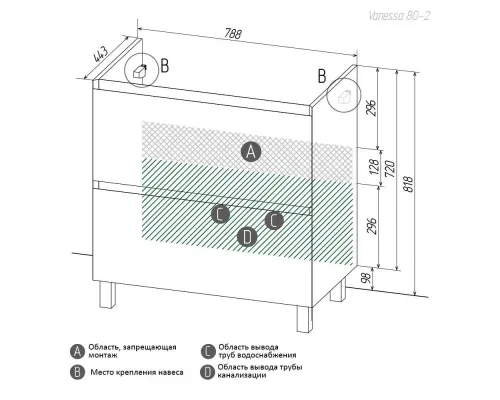 Vanessa 80-2

788

443

B

B

296

128

720

818

296

98

A

C

C

D

A Область, запрещающая монтаж

B Место крепления навеса

C Область вывода труб водоснабжения

D Область вывода трубы канализации