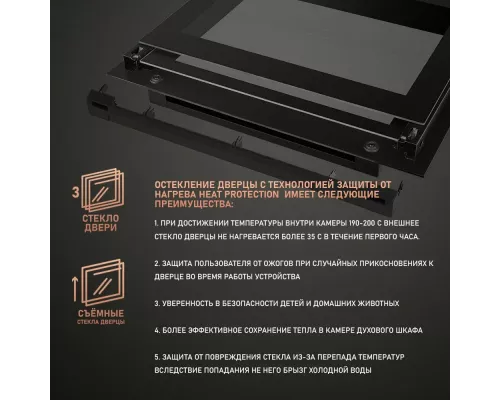 3

СТЕКЛО ДВЕРИ

СЪЁМНЫЕ
СТЕКЛА ДВЕРЦЫ

ОСТЕКЛЕНИЕ ДВЕРЦЫ С ТЕХНОЛОГИЕЙ ЗАЩИТЫ ОТ НАГРЕВА HEAT PROTECTION ИМЕЕТ СЛЕДУЮЩИЕ ПРЕИМУЩЕСТВА:

1. ПРИ ДОСТИЖЕНИИ ТЕМПЕРАТУРЫ ВНУТРИ КАМЕРЫ 190-200 С ВНЕШНЕЕ СТЕКЛО ДВЕРЦЫ НЕ НАГРЕВАЕТСЯ БОЛЕЕ 35 С В ТЕЧЕНИЕ ПЕРВОГО ЧАСА.

2. ЗАЩИТА ПОЛЬЗОВАТЕЛЯ ОТ ОЖОГОВ ПРИ СЛУЧАЙНЫХ ПРИКОСНОВЕНИЯХ К ДВЕРЦЕ ВО ВРЕМЯ РАБОТЫ УСТРОЙСТВА

3. УВЕРЕННОСТЬ В БЕЗОПАСНОСТИ ДЕТЕЙ И ДОМАШНИХ ЖИВОТНЫХ

4. БОЛЕЕ ЭФФЕКТИВНОЕ СОХРАНЕНИЕ ТЕПЛА В КАМЕРЕ ДУХОВОГО ШКАФА

5. ЗАЩИТА ОТ ПОВРЕЖДЕНИЯ СТЕКЛА ИЗ-ЗА ПЕРЕПАДА ТЕМПЕРАТУР ВСЛЕДСТВИЕ ПОПАДАНИЯ НЕ НЕГО БРЫЗГ ХОЛОДНОЙ ВОДЫ