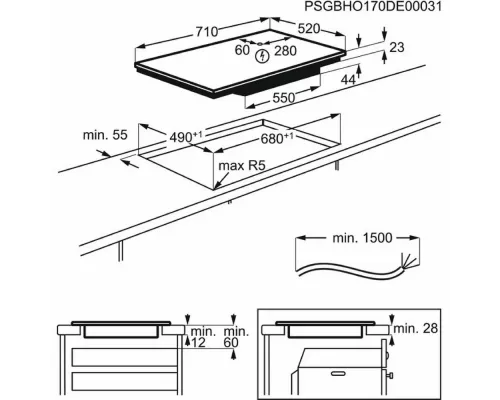 PSGBHO170DE00031

710
520
60
280
23
44
550

min. 55
$490^{+1}$
$680^{+1}$
max R5

min. 1500

min.
12
min.
60

min. 28