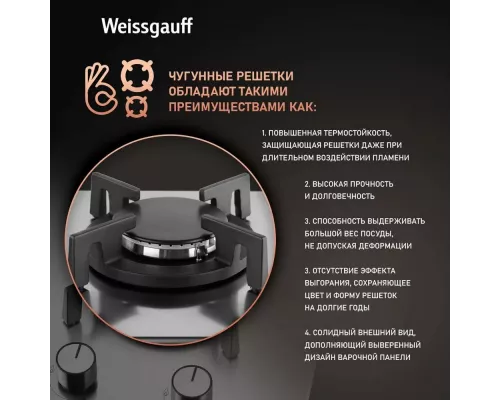 Weissgauff

ЧУГУННЫЕ РЕШЕТКИ ОБЛАДАЮТ ТАКИМИ ПРЕИМУЩЕСТВАМИ КАК:

1. ПОВЫШЕННАЯ ТЕРМОСТОЙКОСТЬ, ЗАЩИЩАЮЩАЯ РЕШЕТКИ ДАЖЕ ПРИ ДЛИТЕЛЬНОМ ВОЗДЕЙСТВИИ ПЛАМЕНИ

2. ВЫСОКАЯ ПРОЧНОСТЬ И ДОЛГОВЕЧНОСТЬ

3. СПОСОБНОСТЬ ВЫДЕРЖИВАТЬ БОЛЬШОЙ ВЕС ПОСУДЫ, НЕ ДОПУСКАЯ ДЕФОРМАЦИИ

3. ОТСУТСТВИЕ ЭФФЕКТА ВЫГОРАНИЯ, СОХРАНЯЮЩЕЕ ЦВЕТ И ФОРМУ РЕШЕТОК НА ДОЛГИЕ ГОДЫ

4. СОЛИДНЫЙ ВНЕШНИЙ ВИД, ДОПОЛНЯЮЩИЙ ВЫВЕРЕННЫЙ ДИЗАЙН ВАРОЧНОЙ ПАНЕЛИ