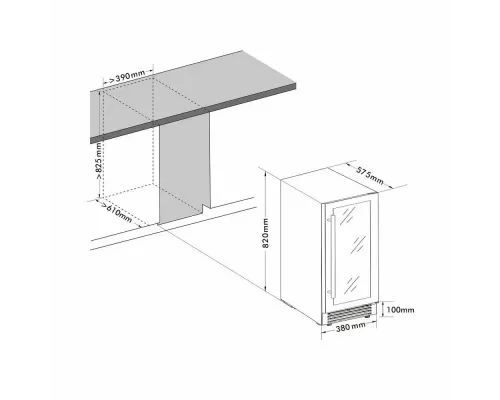 >390mm
>825mm
>610mm
575mm
820mm
100mm
380mm