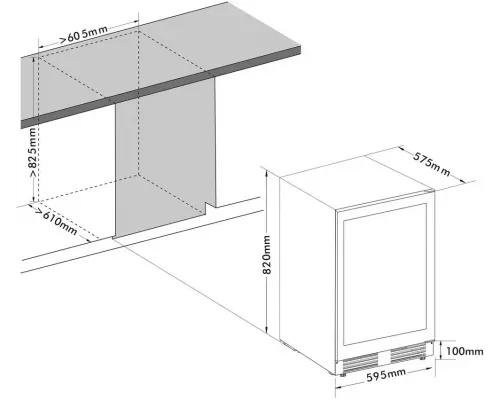 >605mm
>825mm
>610mm
575mm
820mm
100mm
595mm