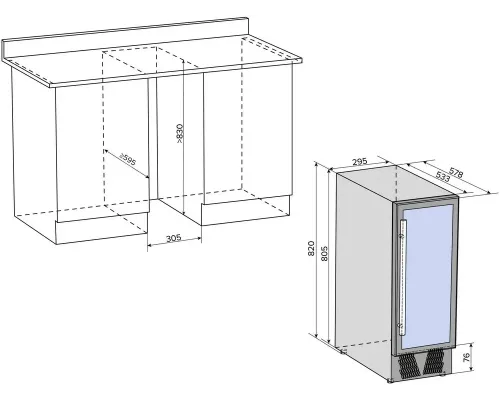 >830
≥595
305
295
578
533
820
805
76