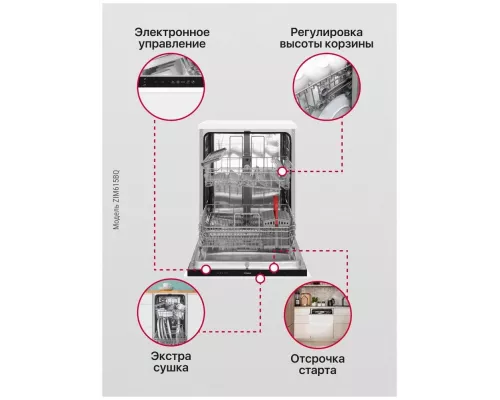 Электронное управление

Регулировка высоты корзины

Модель ZIM615BQ

Экстра сушка

Отсрочка старта