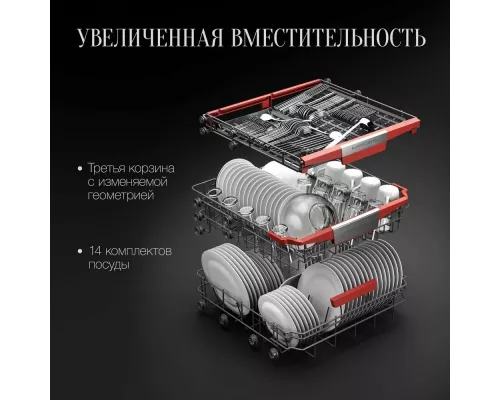 УВЕЛИЧЕННАЯ ВМЕСТИТЕЛЬНОСТЬ

• Третья корзина с изменяемой геометрией

• 14 комплектов посуды