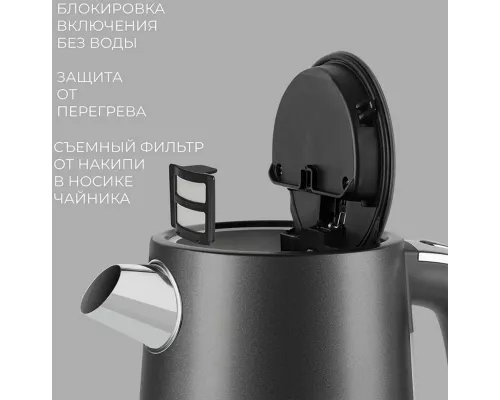 БЛОКИРОВКА ВКЛЮЧЕНИЯ БЕЗ ВОДЫ

ЗАЩИТА ОТ ПЕРЕГРЕВА

СЪЕМНЫЙ ФИЛЬТР ОТ НАКИПИ В НОСИКЕ ЧАЙНИКА