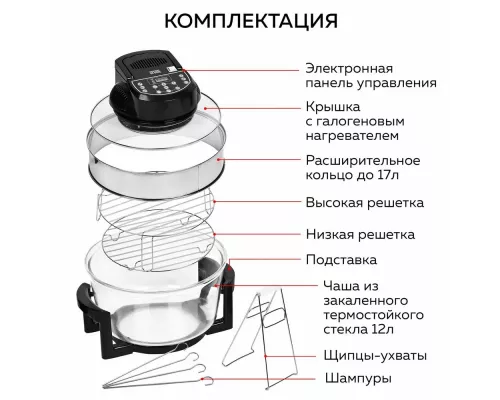 КОМПЛЕКТАЦИЯ

Электронная панель управления

Крышка с галогеновым нагревателем

Расширительное кольцо до 17л

Высокая решетка

Низкая решетка

Подставка

Чаша из закаленного термостойкого стекла 12л

Щипцы-ухваты

Шампуры