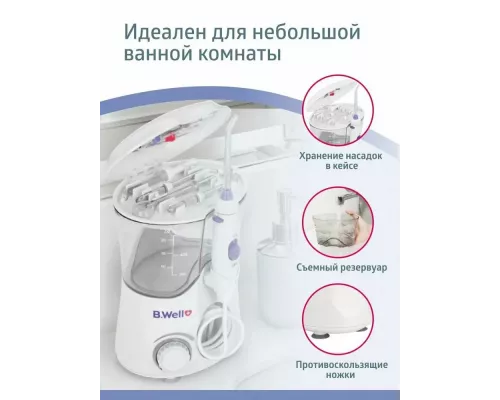 Идеален для небольшой ванной комнаты

B.Well

Хранение насадок в кейсе

Съемный резервуар

Противоскользящие ножки