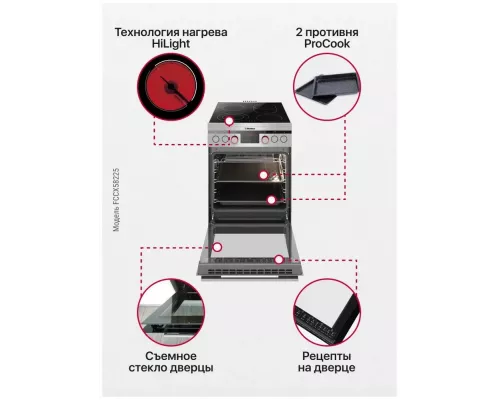 Технология нагрева HiLight

2 противня ProCook

Модель FCCX58225

Съемное стекло дверцы

Рецепты на дверце