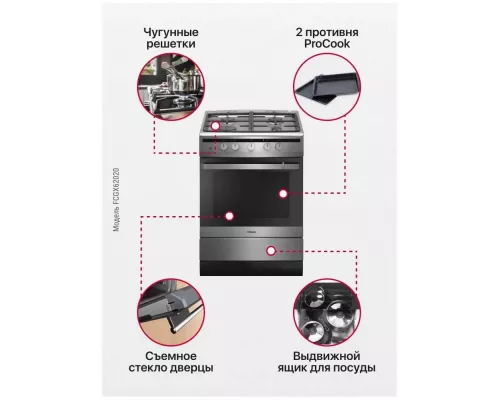 Чугунные решетки

2 противня ProCook

Модель FCGX62020

Съемное стекло дверцы

Выдвижной ящик для посуды