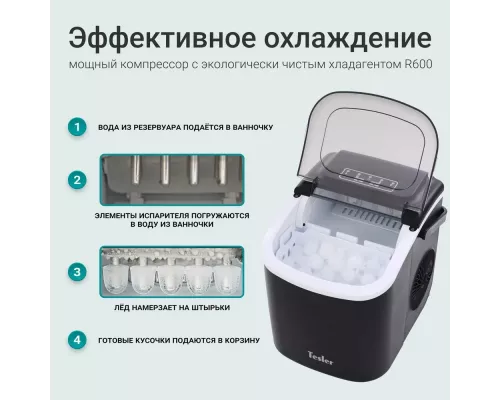 Эффективное охлаждение

мощный компрессор с экологически чистым хладагентом R600

1 ВОДА ИЗ РЕЗЕРВУАРА ПОДАЁТСЯ В ВАННОЧКУ

2 ЭЛЕМЕНТЫ ИСПАРИТЕЛЯ ПОГРУЖАЮТСЯ В ВОДУ ИЗ ВАННОЧКИ

3 ЛЁД НАМЕРЗАЕТ НА ШТЫРЬКИ

4 ГОТОВЫЕ КУСОЧКИ ПОДАЮТСЯ В КОРЗИНУ

Tesler