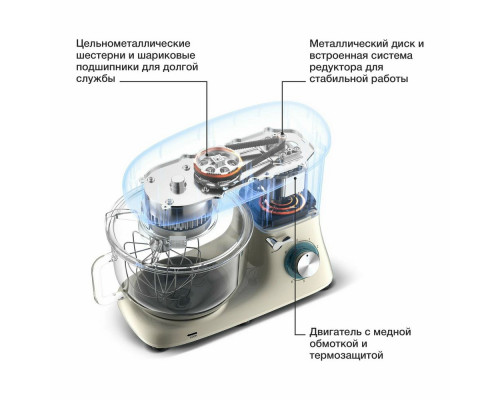 Цельнометаллические шестерни и шариковые подшипники для долгой службы

Металлический диск и встроенная система редуктора для стабильной работы

Двигатель с медной обмоткой и термозащитой