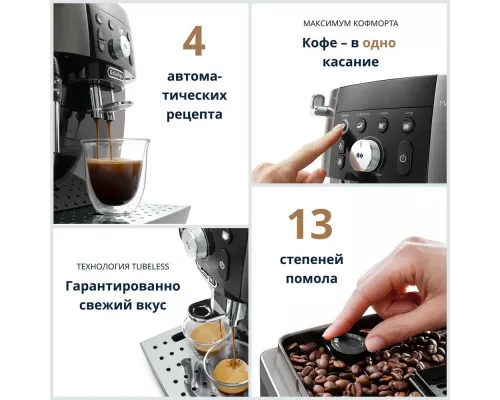 4
автоматических
рецепта

МАКСИМУМ КОФМОРТА
Кофе – в одно касание

ТЕХНОЛОГИЯ TUBELESS
Гарантированно свежий вкус

13
степеней
помола