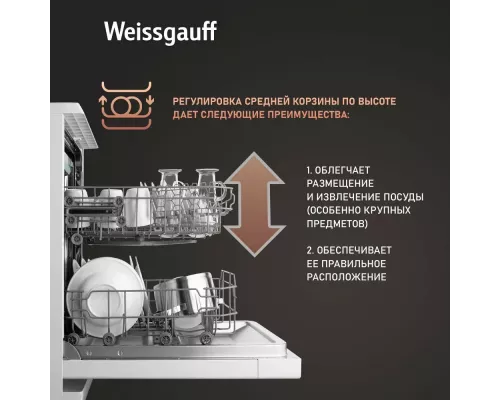 Weissgauff

РЕГУЛИРОВКА СРЕДНЕЙ КОРЗИНЫ ПО ВЫСОТЕ ДАЕТ СЛЕДУЮЩИЕ ПРЕИМУЩЕСТВА:

1. ОБЛЕГЧАЕТ РАЗМЕЩЕНИЕ И ИЗВЛЕЧЕНИЕ ПОСУДЫ (ОСОБЕННО КРУПНЫХ ПРЕДМЕТОВ)

2. ОБЕСПЕЧИВАЕТ ЕЕ ПРАВИЛЬНОЕ РАСПОЛОЖЕНИЕ