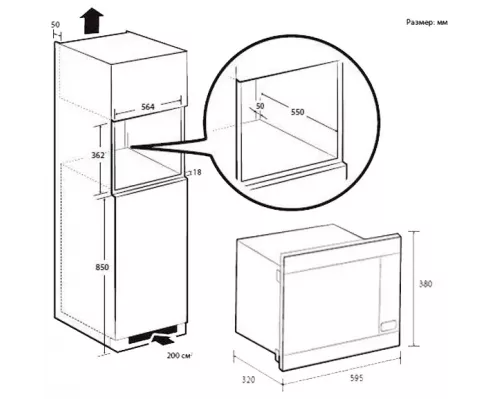 Размер: мм

50

564

362

18

850

200 см²

50

550

380

320

595