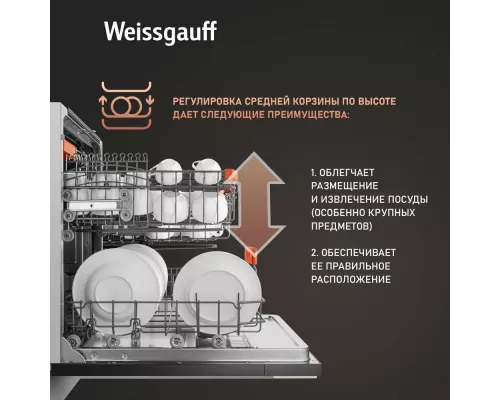 Weissgauff

РЕГУЛИРОВКА СРЕДНЕЙ КОРЗИНЫ ПО ВЫСОТЕ ДАЕТ СЛЕДУЮЩИЕ ПРЕИМУЩЕСТВА:

1. ОБЛЕГЧАЕТ РАЗМЕЩЕНИЕ И ИЗВЛЕЧЕНИЕ ПОСУДЫ (ОСОБЕННО КРУПНЫХ ПРЕДМЕТОВ)

2. ОБЕСПЕЧИВАЕТ ЕЕ ПРАВИЛЬНОЕ РАСПОЛОЖЕНИЕ