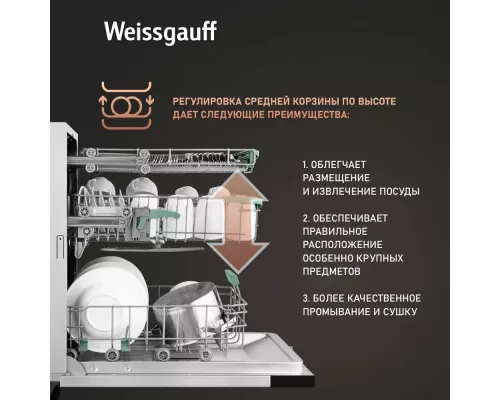 Weissgauff

РЕГУЛИРОВКА СРЕДНЕЙ КОРЗИНЫ ПО ВЫСОТЕ ДАЕТ СЛЕДУЮЩИЕ ПРЕИМУЩЕСТВА:

1. ОБЛЕГЧАЕТ РАЗМЕЩЕНИЕ И ИЗВЛЕЧЕНИЕ ПОСУДЫ

2. ОБЕСПЕЧИВАЕТ ПРАВИЛЬНОЕ РАСПОЛОЖЕНИЕ ОСОБЕННО КРУПНЫХ ПРЕДМЕТОВ

3. БОЛЕЕ КАЧЕСТВЕННОЕ ПРОМЫВАНИЕ И СУШКУ