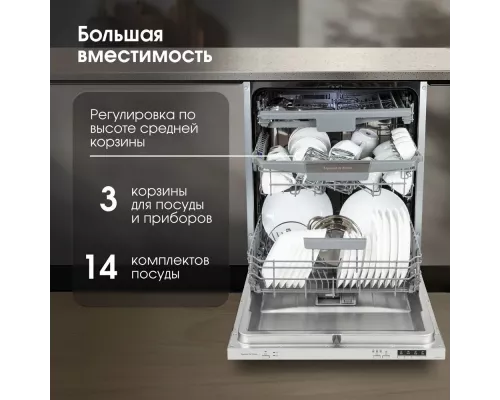 Большая вместимость

Регулировка по высоте средней корзины

3 корзины для посуды и приборов

14 комплектов посуды