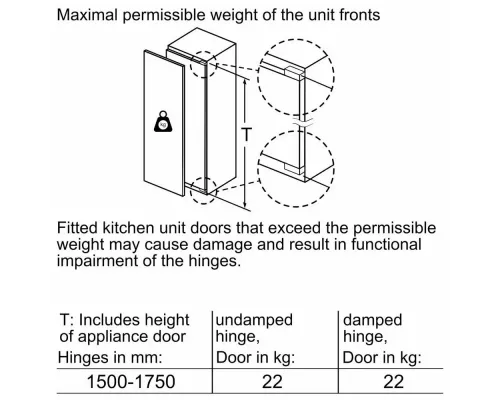 Maximal permissible weight of the unit fronts

kg

T

Fitted kitchen unit doors that exceed the permissible weight may cause damage and result in functional impairment of the hinges.

| T: Includes height of appliance door Hinges in mm: | undamped hinge, Door in kg: | damped hinge, Door in kg: |
|---|---|---|
| 1500-1750 | 22 | 22 |