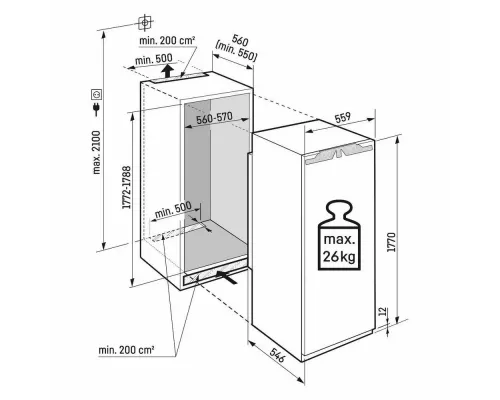 min. 200 cm²
min. 500
560
(min. 550)
max. 2100
560-570
559
1772-1788
min. 500
max.
26kg
1770
12
min. 200 cm²
546