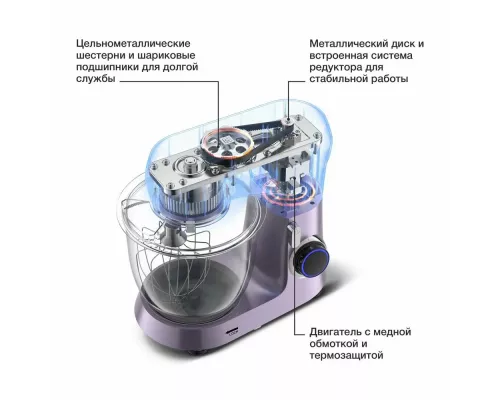 Цельнометаллические шестерни и шариковые подшипники для долгой службы

Металлический диск и встроенная система редуктора для стабильной работы

Двигатель с медной обмоткой и термозащитой