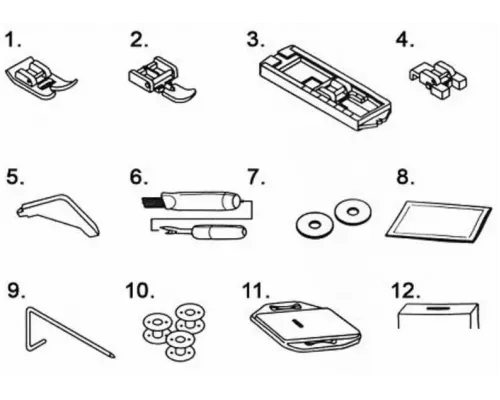 1.
2.
3.
4.
5.
6.
7.
8.
9.
10.
11.
12.