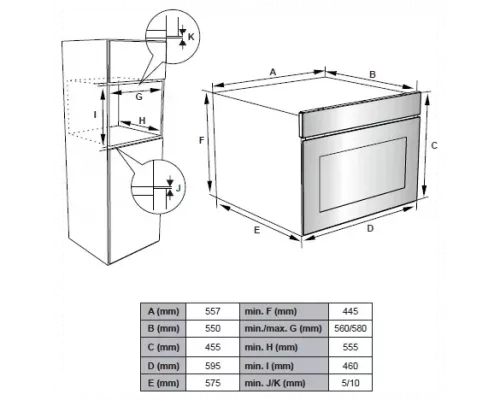 K

G

I

H

J

A

B

F

C

E

D

| A (mm) | 557 | min. F (mm) | 445 |
|---|---|---|---|
| B (mm) | 550 | min./max. G (mm) | 560/580 |
| C (mm) | 455 | min. H (mm) | 555 |
| D (mm) | 595 | min. I (mm) | 460 |
| E (mm) | 575 | min. J/K (mm) | 5/10 |