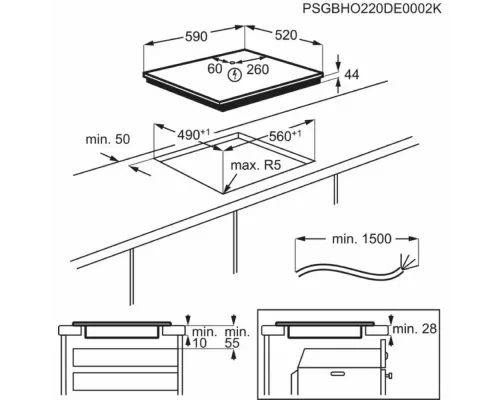 PSGBHO220DE0002K

590

520

60

260

44

min. 50

$490^{+1}$

$560^{+1}$

max. R5

min. 1500

min. 10

min. 55

min. 28