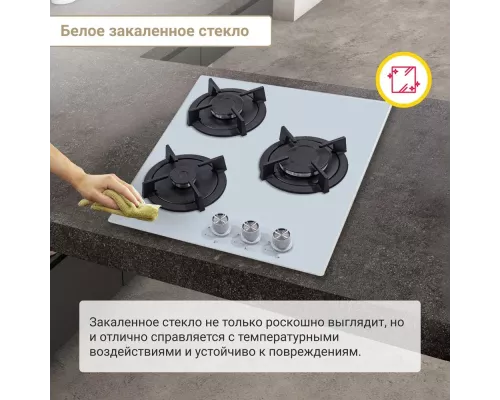 Белое закаленное стекло

Закаленное стекло не только роскошно выглядит, но и отлично справляется с температурными воздействиями и устойчиво к повреждениям.