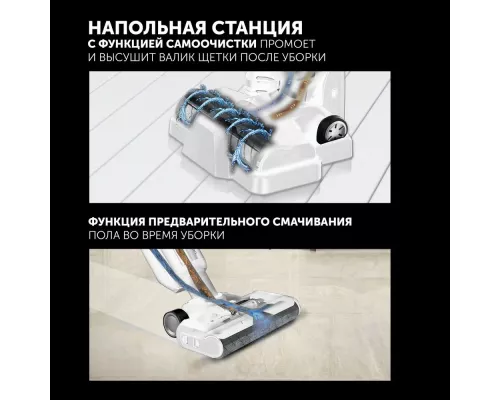 НАПОЛЬНАЯ СТАНЦИЯ
С ФУНКЦИЕЙ САМООЧИСТКИ ПРОМОЕТ И ВЫСУШИТ ВАЛИК ЩЕТКИ ПОСЛЕ УБОРКИ

ФУНКЦИЯ ПРЕДВАРИТЕЛЬНОГО СМАЧИВАНИЯ ПОЛА ВО ВРЕМЯ УБОРКИ