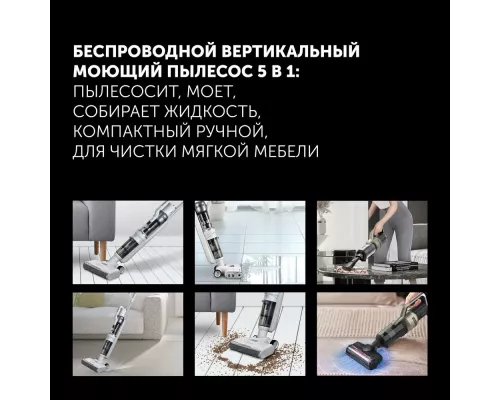 БЕСПРОВОДНОЙ ВЕРТИКАЛЬНЫЙ МОЮЩИЙ ПЫЛЕСОС 5 В 1:
ПЫЛЕСОСИТ, МОЕТ,
СОБИРАЕТ ЖИДКОСТЬ,
КОМПАКТНЫЙ РУЧНОЙ,
ДЛЯ ЧИСТКИ МЯГКОЙ МЕБЕЛИ