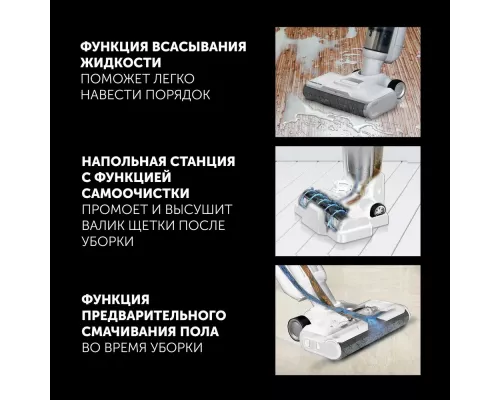 ФУНКЦИЯ ВСАСЫВАНИЯ ЖИДКОСТИ
ПОМОЖЕТ ЛЕГКО НАВЕСТИ ПОРЯДОК

НАПОЛЬНАЯ СТАНЦИЯ С ФУНКЦИЕЙ САМООЧИСТКИ
ПРОМОЕТ И ВЫСУШИТ ВАЛИК ЩЕТКИ ПОСЛЕ УБОРКИ

ФУНКЦИЯ ПРЕДВАРИТЕЛЬНОГО СМАЧИВАНИЯ ПОЛА
ВО ВРЕМЯ УБОРКИ