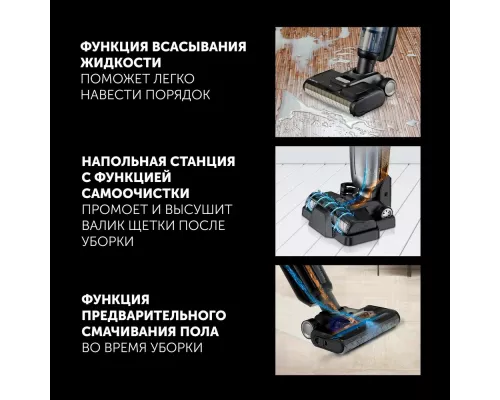 ФУНКЦИЯ ВСАСЫВАНИЯ ЖИДКОСТИ
ПОМОЖЕТ ЛЕГКО НАВЕСТИ ПОРЯДОК

НАПОЛЬНАЯ СТАНЦИЯ С ФУНКЦИЕЙ САМООЧИСТКИ
ПРОМОЕТ И ВЫСУШИТ ВАЛИК ЩЕТКИ ПОСЛЕ УБОРКИ

ФУНКЦИЯ ПРЕДВАРИТЕЛЬНОГО СМАЧИВАНИЯ ПОЛА
ВО ВРЕМЯ УБОРКИ