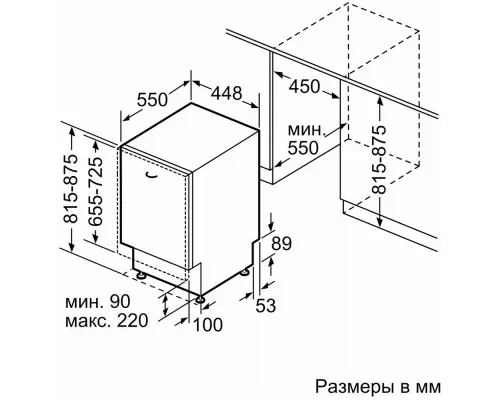 550
448
450
мин.
550
815-875
815-875
655-725
89
53
мин. 90
макс. 220
100

Размеры в мм