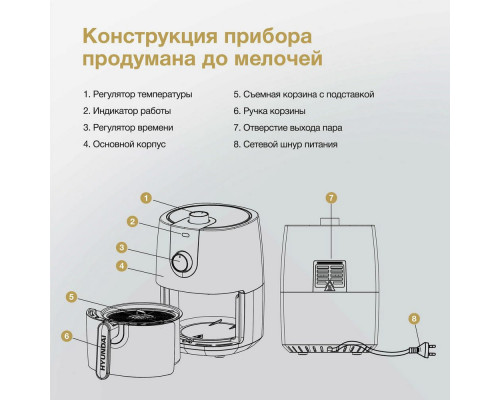 Конструкция прибора продумана до мелочей

1. Регулятор температуры
2. Индикатор работы
3. Регулятор времени
4. Основной корпус

5. Съемная корзина с подставкой
6. Ручка корзины
7. Отверстие выхода пара
8. Сетевой шнур питания

1
2
3
4
5
6
HYUNDAI
7
8