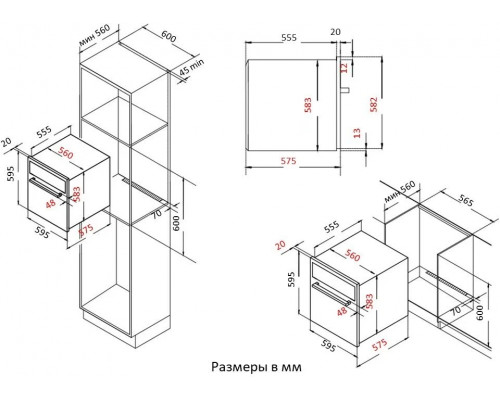 мин 560
600
45 min
20
555
560
595
583
48
595
575
70
600

555
20
12
583
582
13
575

мин 560
565
555
20
560
595
583
48
595
575
70
600

Размеры в мм