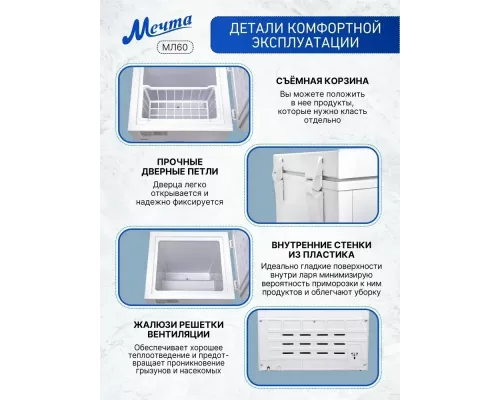 Мечта
МЛ60

ДЕТАЛИ КОМФОРТНОЙ ЭКСПЛУАТАЦИИ

СЪЁМНАЯ КОРЗИНА
Вы можете положить в нее продукты, которые нужно класть отдельно

ПРОЧНЫЕ ДВЕРНЫЕ ПЕТЛИ
Дверца легко открывается и надежно фиксируется

ВНУТРЕННИЕ СТЕНКИ ИЗ ПЛАСТИКА
Идеально гладкие поверхности внутри ларя минимизирую вероятность приморозки к ним продуктов и облегчают уборку

ЖАЛЮЗИ РЕШЕТКИ ВЕНТИЛЯЦИИ
Обеспечивает хорошее теплоотведение и предотвращает проникновение грызунов и насекомых