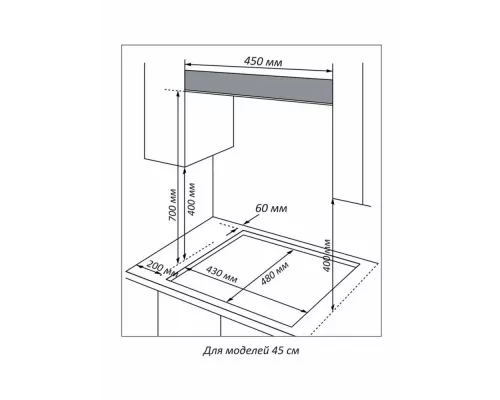 450 мм

700 мм
400 мм

60 мм

200 мм
430 мм
480 мм
400 мм

Для моделей 45 см