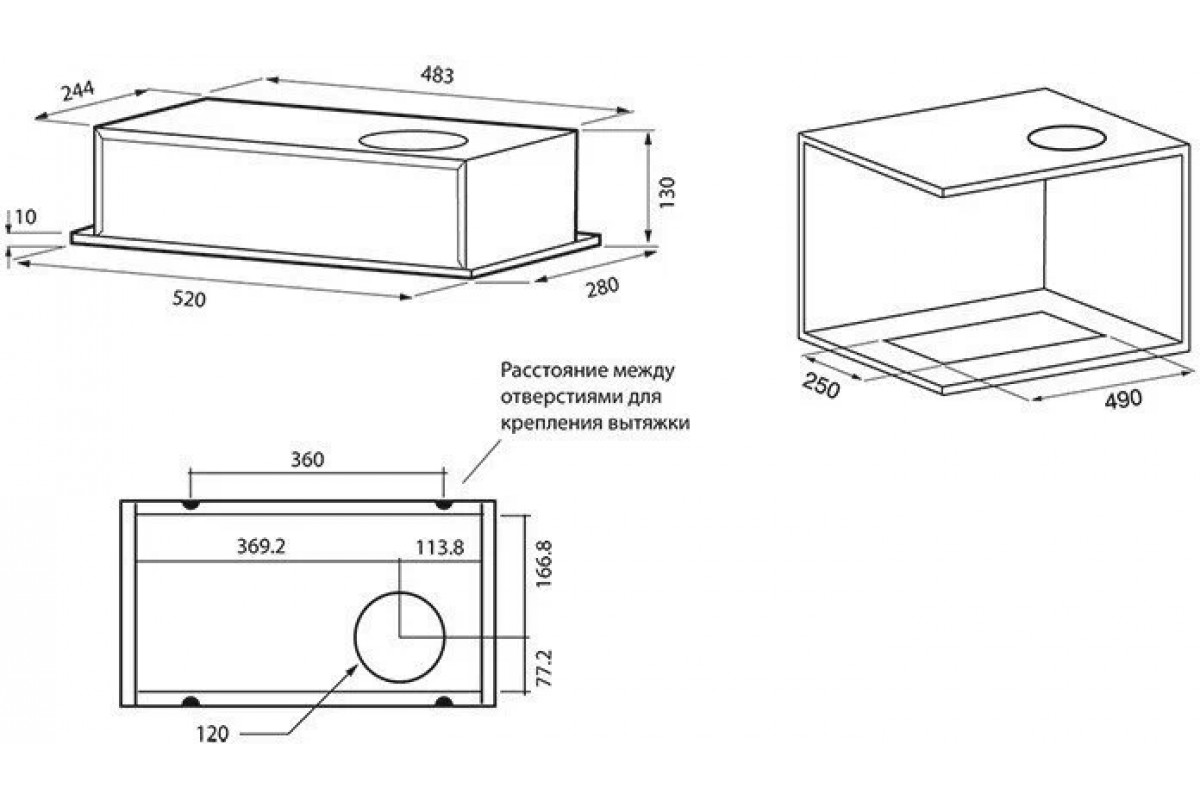 244
483
130
10
520
280
250
490
Расстояние между отверстиями для крепления вытяжки
360
369.2
113.8
166.8
77.2
120