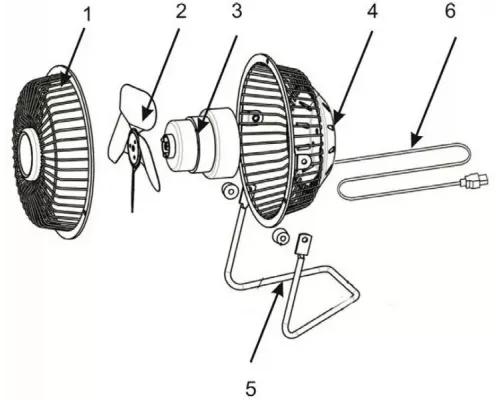 1
2
3
4
6
5