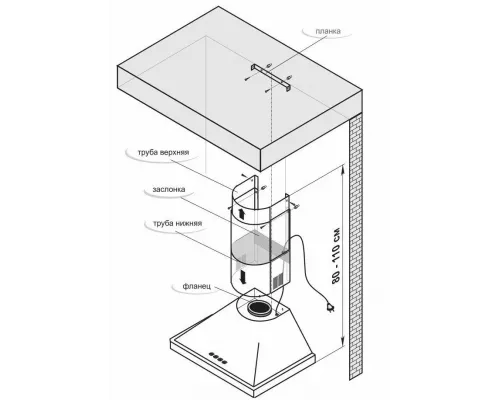 планка

труба верхняя

заслонка

труба нижняя

фланец

80 - 110 см