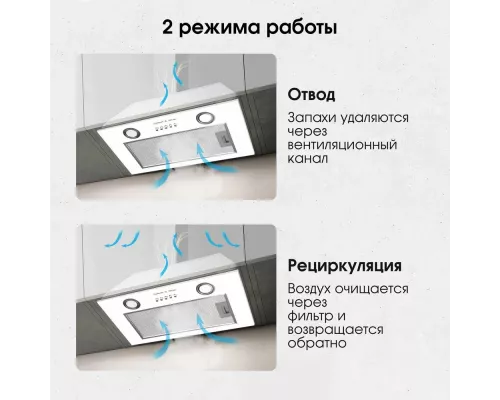 2 режима работы

Отвод

Запахи удаляются через вентиляционный канал

Рециркуляция

Воздух очищается через фильтр и возвращается обратно