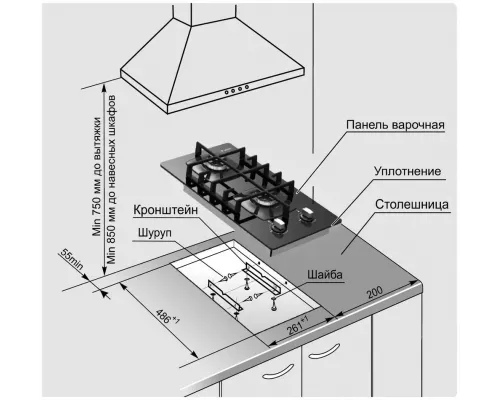 Min 750 мм до вытяжки
Min 850 мм до навесных шкафов

Панель варочная

Уплотнение

Столешница

Кронштейн

Шуруп

Шайба

55min

$486^{+1}$

$261^{+1}$

200