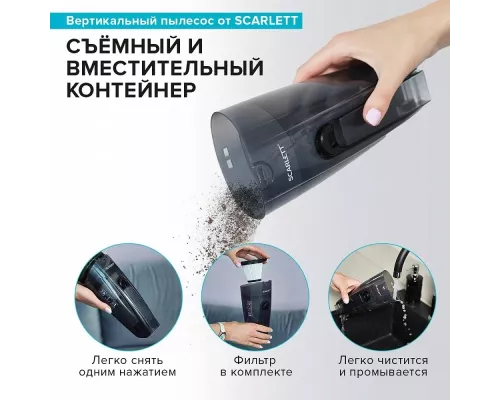 Вертикальный пылесос от SCARLETT

СЪЁМНЫЙ И ВМЕСТИТЕЛЬНЫЙ КОНТЕЙНЕР

SCARLETT

Легко снять одним нажатием

Фильтр в комплекте

Легко чистится и промывается