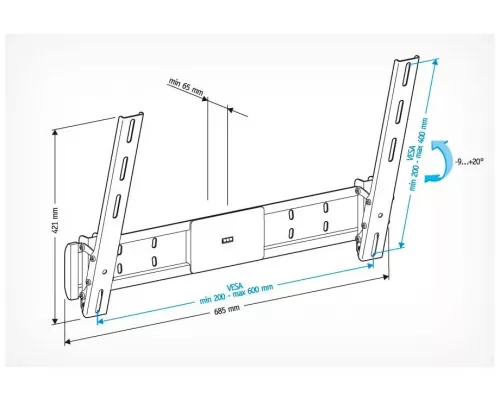 min 65 mm

421 mm

VESA
min 200 - max 400 mm

-9...+20°

VESA
min 200 - max 600 mm

685 mm