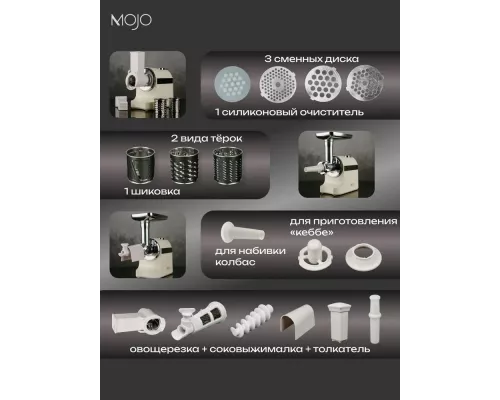 MOJO

3 сменных диска

1 силиконовый очиститель

2 вида тёрок

1 шиковка

для приготовления «кеббе»

для набивки колбас

овощерезка + соковыжималка + толкатель