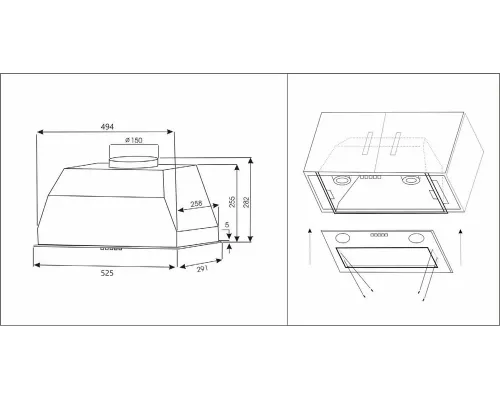 494
ø150
258
255
282
5
525
291